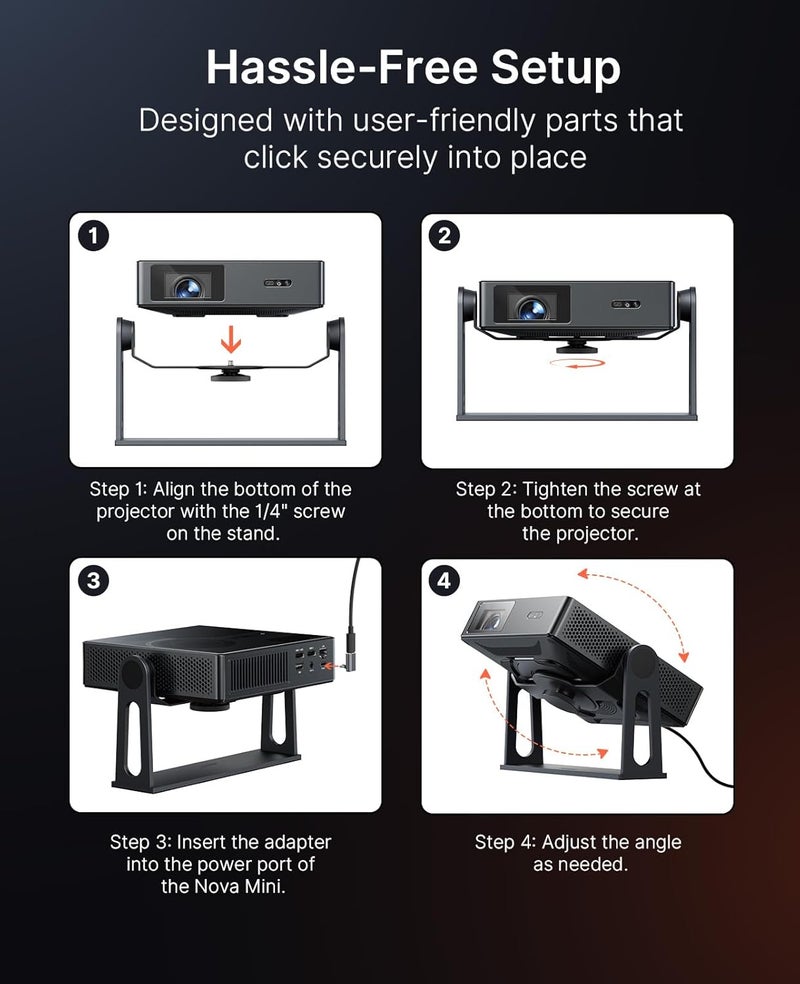 Hassle-Free Setup

Designed with user-friendly parts that click securely into place

1

Step 1: Align the bottom of the projector with the 1/4" screw on the stand.

2

Step 2: Tighten the screw at the bottom to secure the projector.

3

Step 3: Insert the adapter into the power port of the Nova Mini.

4

Step 4: Adjust the angle as needed.